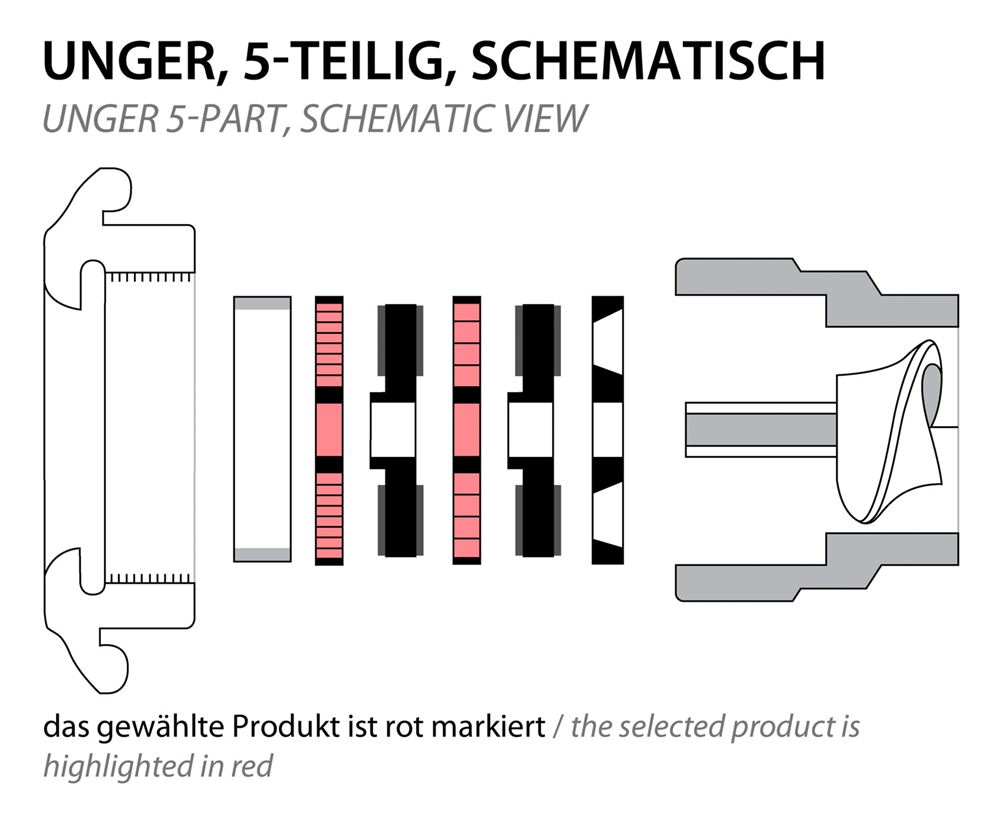 UNGER, 5-TEILIG, SCHEMATISCH
UNGER 5-PART, SCHEMATIC VIEW

das gewählte Produkt ist rot markiert / the selected product is highlighted in red