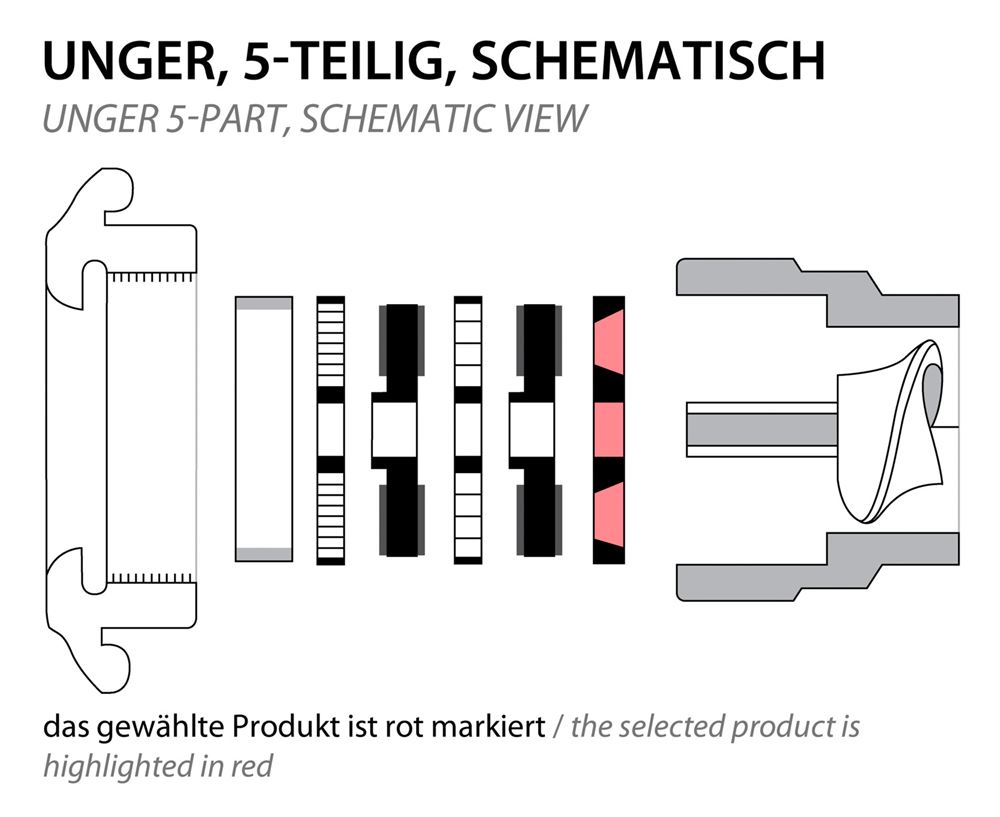 UNGER, 5-TEILIG, SCHEMATISCH
UNGER 5-PART, SCHEMATIC VIEW

das gewählte Produkt ist rot markiert / the selected product is highlighted in red