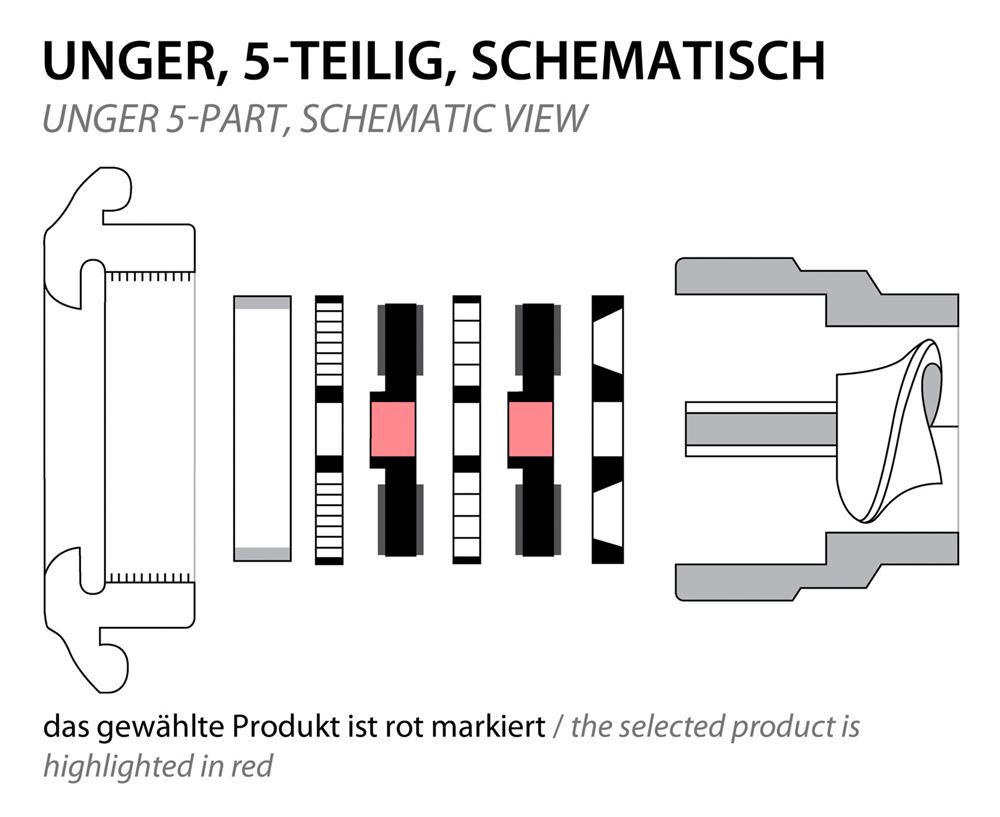 UNGER, 5-TEILIG, SCHEMATISCH
UNGER 5-PART, SCHEMATIC VIEW

das gewählte Produkt ist rot markiert / the selected product is highlighted in red